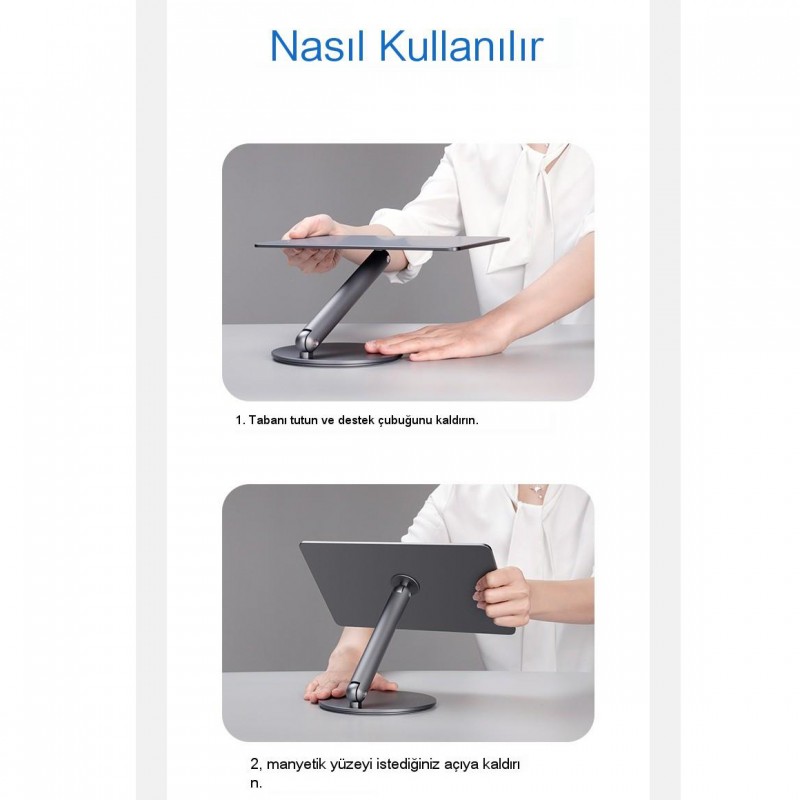 Nasıl Kullanılır

1. Tabanı tutun ve destek çubuğunu kaldırın.

2, manyetik yüzeyi istediğiniz açıya kaldırı n.