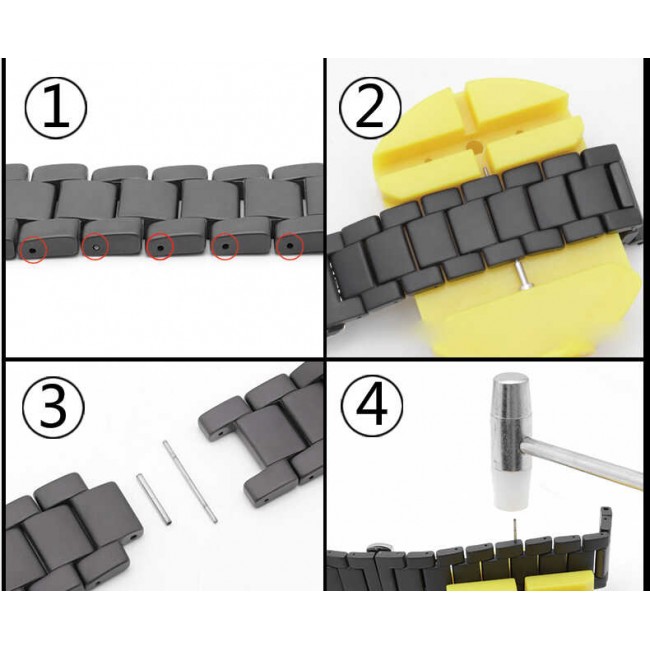 ①

②

③

④