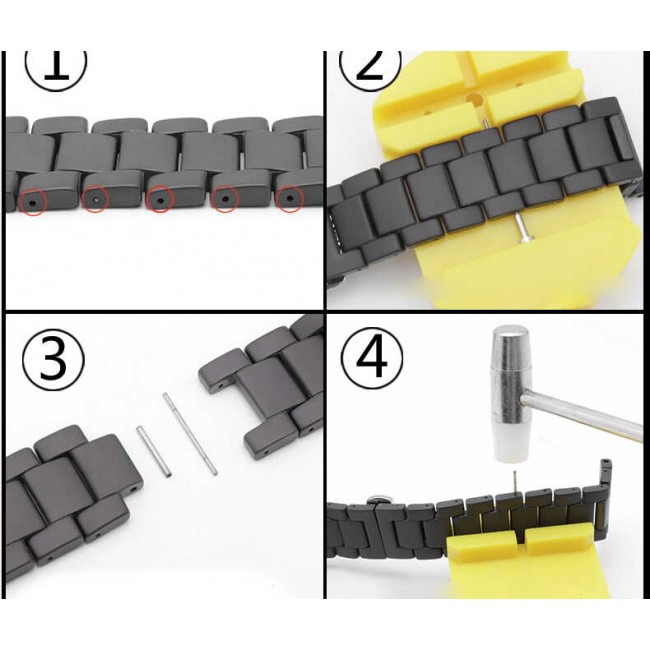 ①

②

③

④